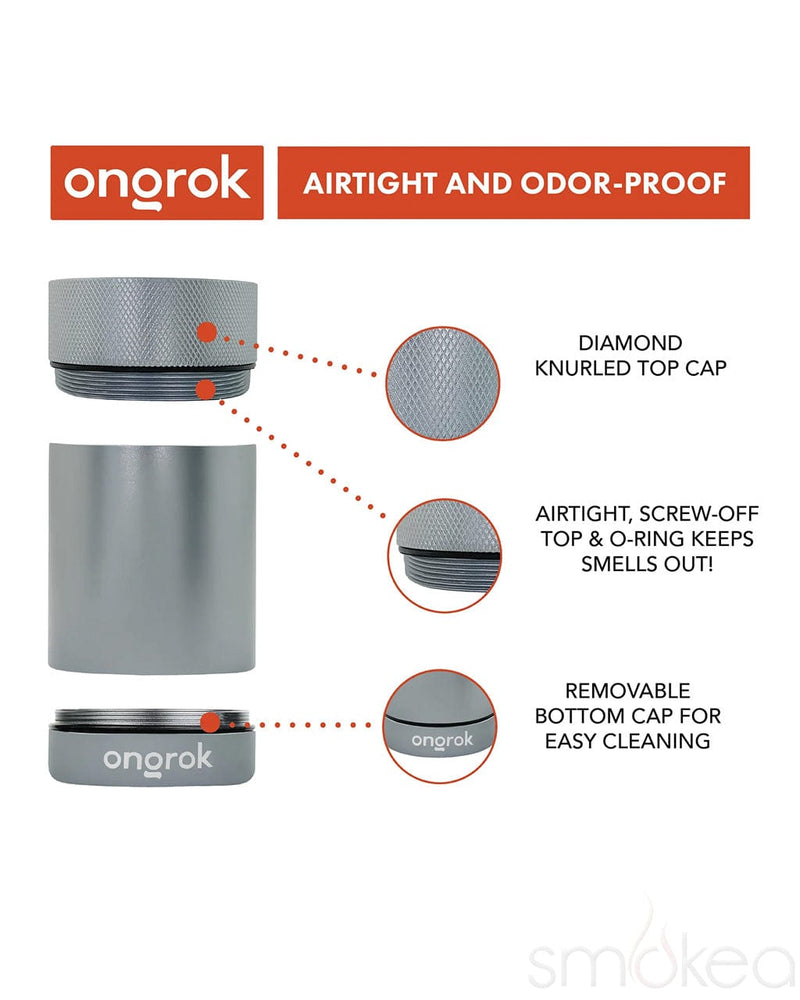 ongrok

AIRTIGHT AND ODOR-PROOF

DIAMOND KNURLED TOP CAP

AIRTIGHT, SCREW-OFF TOP & O-RING KEEPS SMELLS OUT!

REMOVABLE BOTTOM CAP FOR EASY CLEANING

ongrok

ongrok

smokea