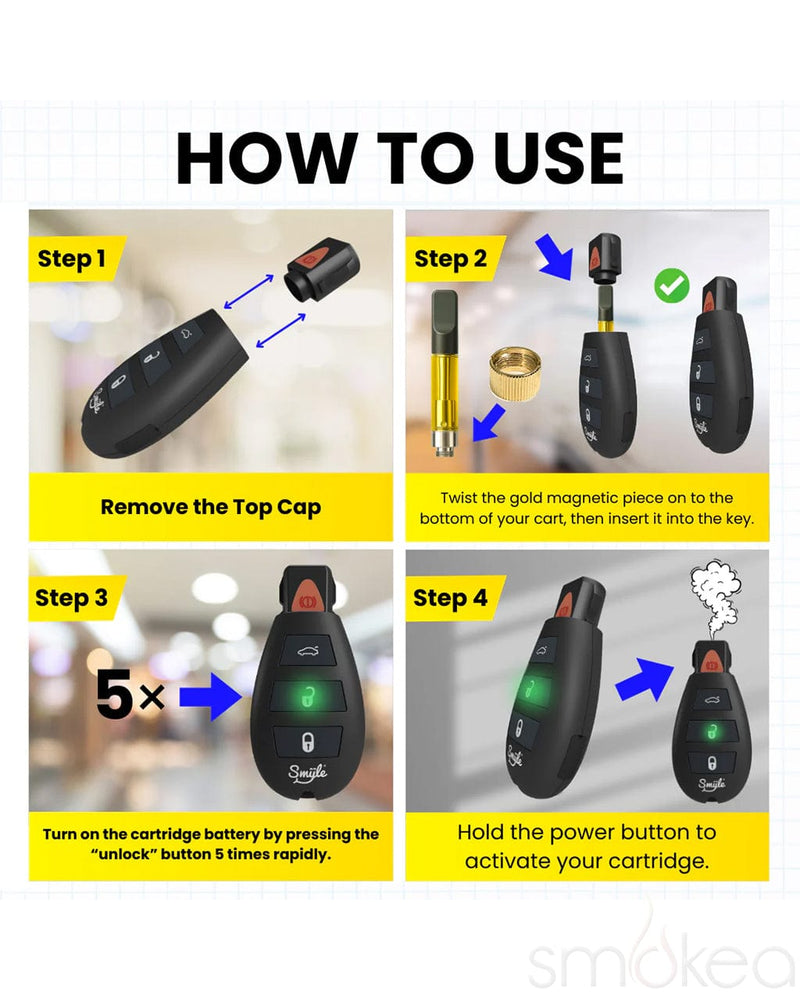 HOW TO USE

Step 1

Smyle

Remove the Top Cap

Step 2

Smyle

Twist the gold magnetic piece on to the bottom of your cart, then insert it into the key.

Step 3

5×

Smyle

Turn on the cartridge battery by pressing the "unlock" button 5 times rapidly.

Step 4

Smyle

Smyle

Hold the power button to activate your cartridge.

smokea